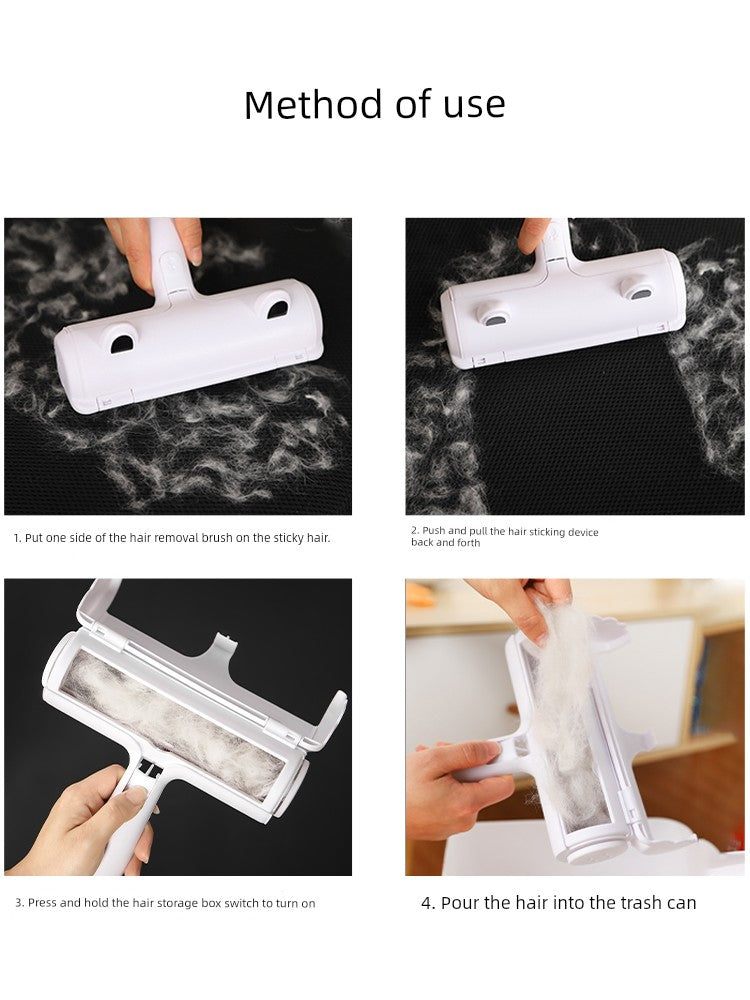 Method of use

1. Put one side of the hair removal brush on the sticky hair.

2. Push and pull the hair sticking device back and forth

3. Press and hold the hair storage box switch to turn on

4. Pour the hair into the trash can